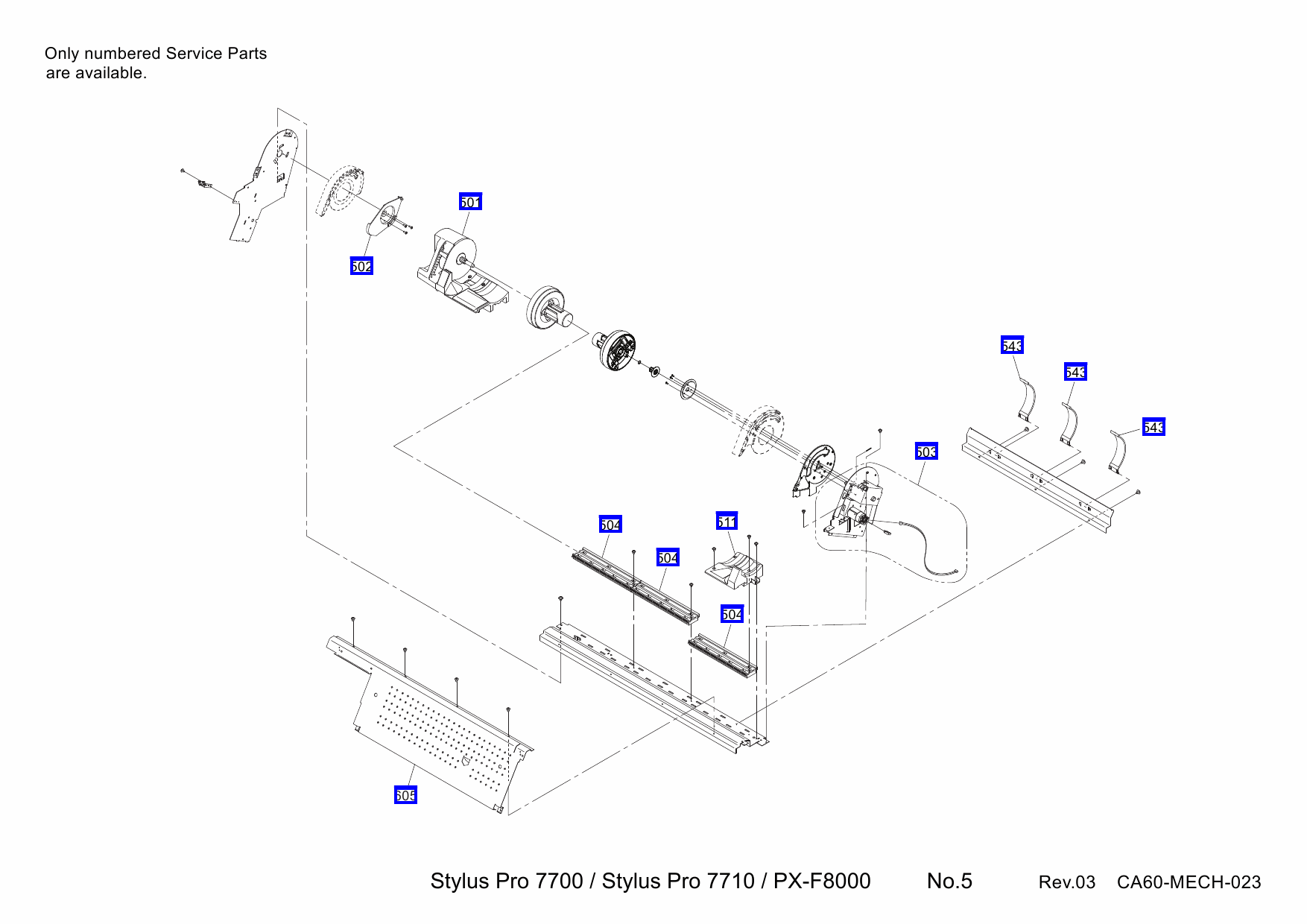 Only numbered Service Parts
are available.

501

502

543

543

543

503

504

511

504

504

505

Stylus Pro 7700 / Stylus Pro 7710 / PX-F8000 No.5 Rev.03 CA60-MECH-023